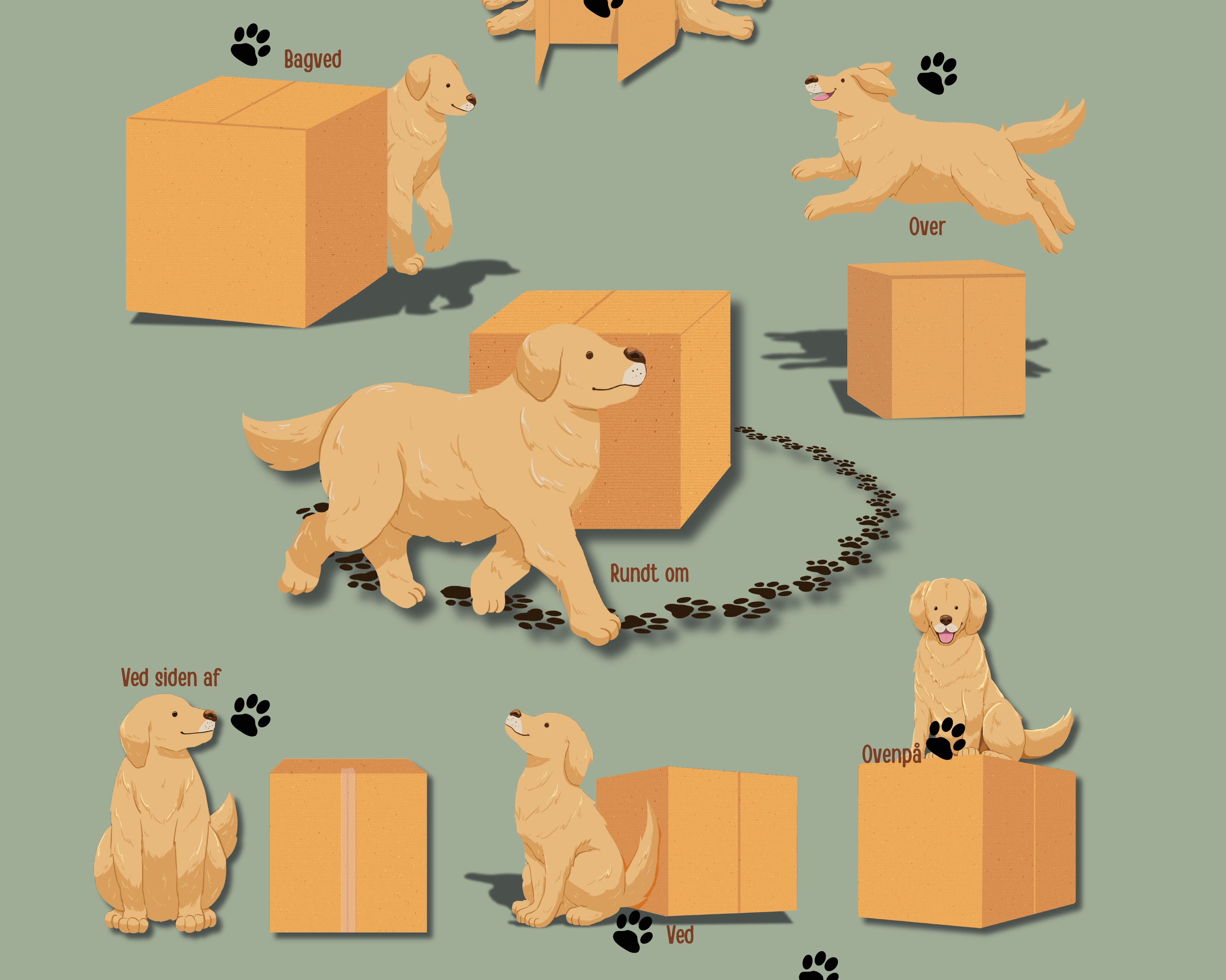 Bagved

Over

Rundt om

Ved siden af

Ovenpå

Ved