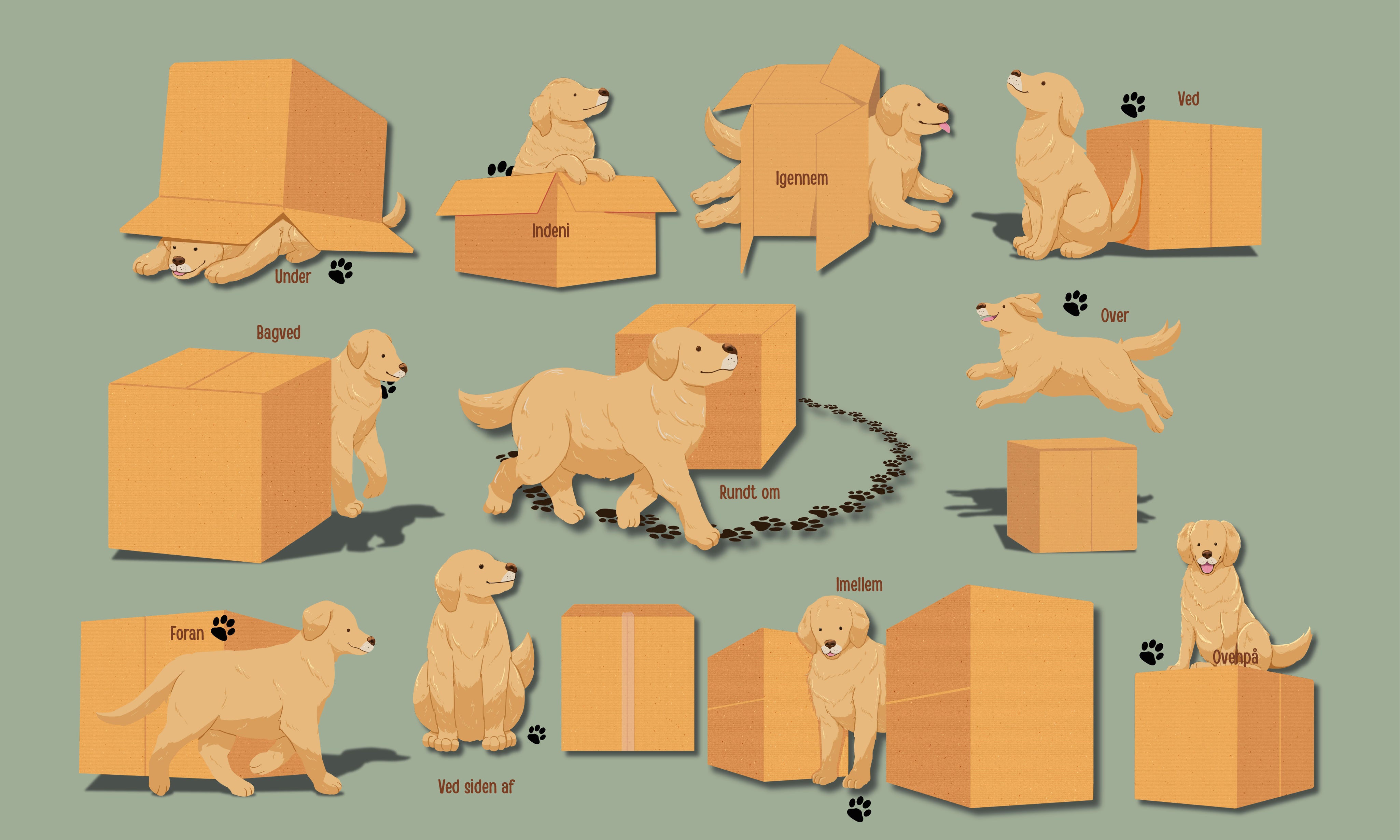 Under

Indeni

Igennem

Ved

Bagved

Rundt om

Over

Foran

Ved siden af

Imellem

Ovenpå